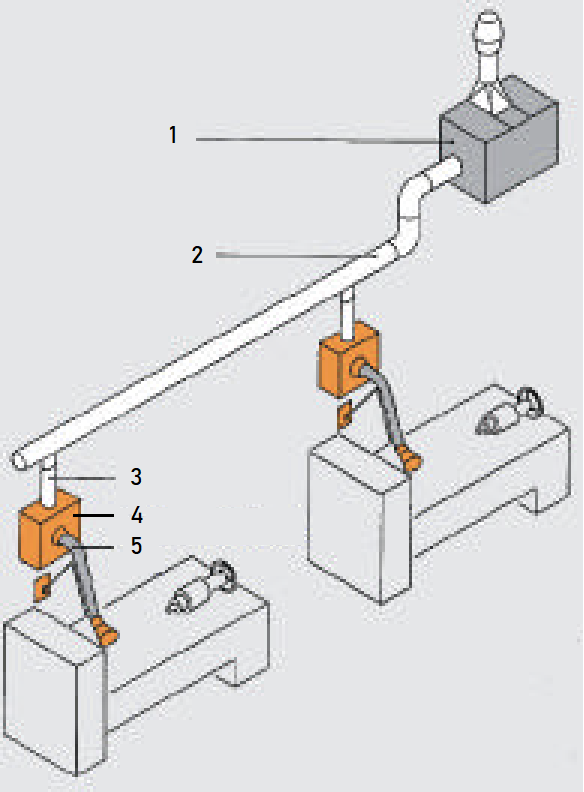 1
2
3
4
5